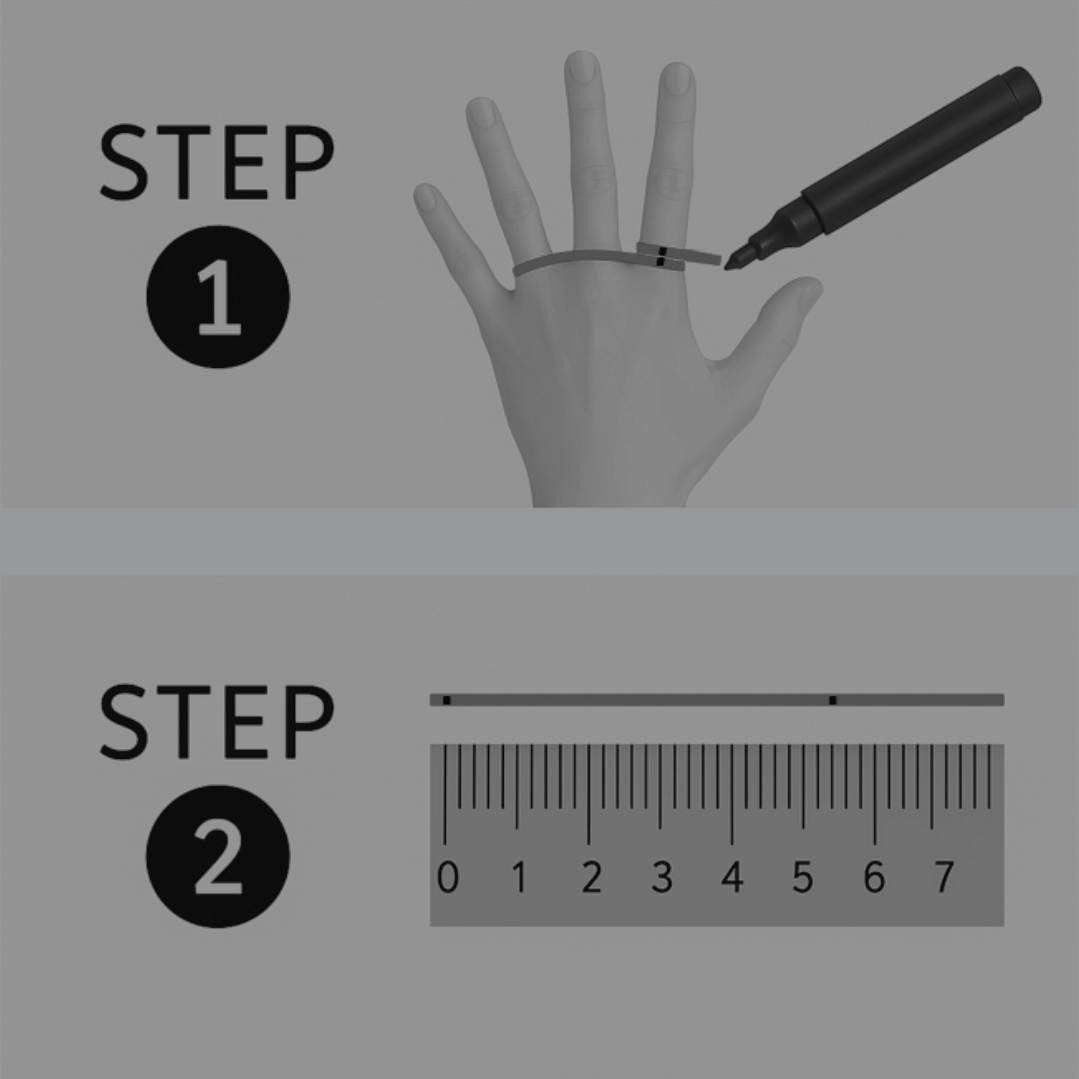 STEP
1

STEP
2

0 1 2 3 4 5 6 7